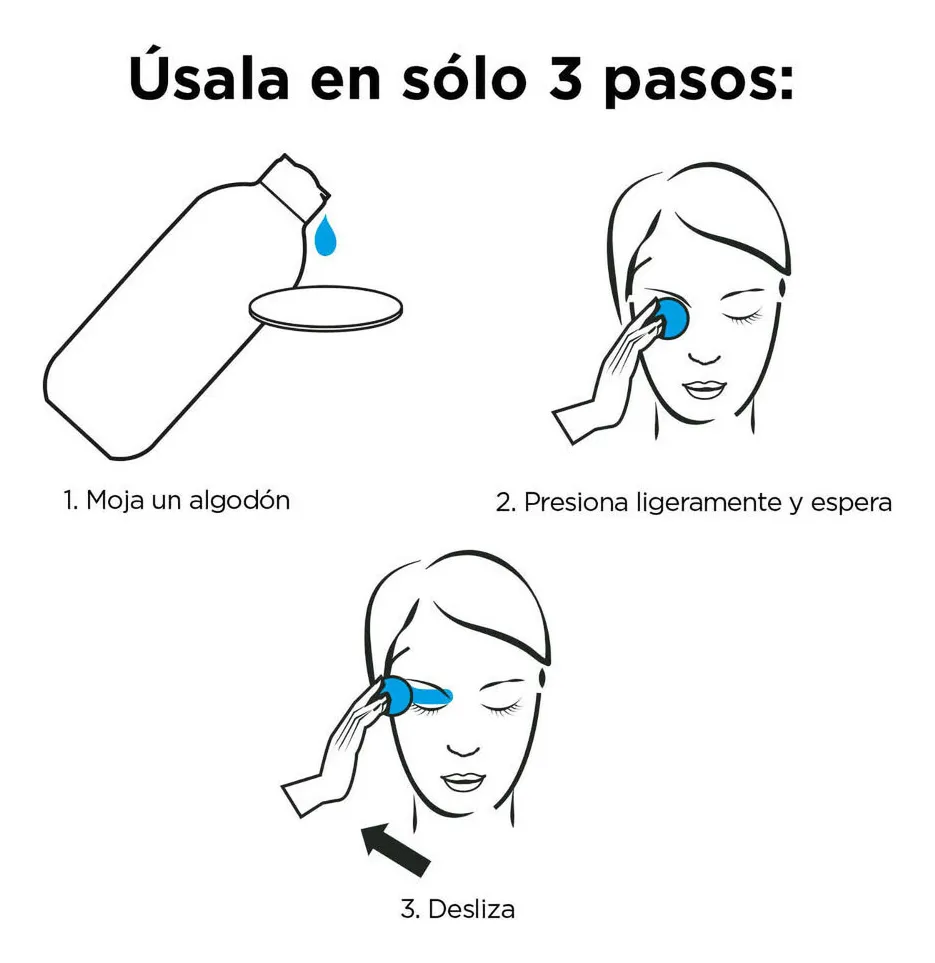 Úsala en sólo 3 pasos:

1. Moja un algodón

2. Presiona ligeramente y espera

3. Desliza